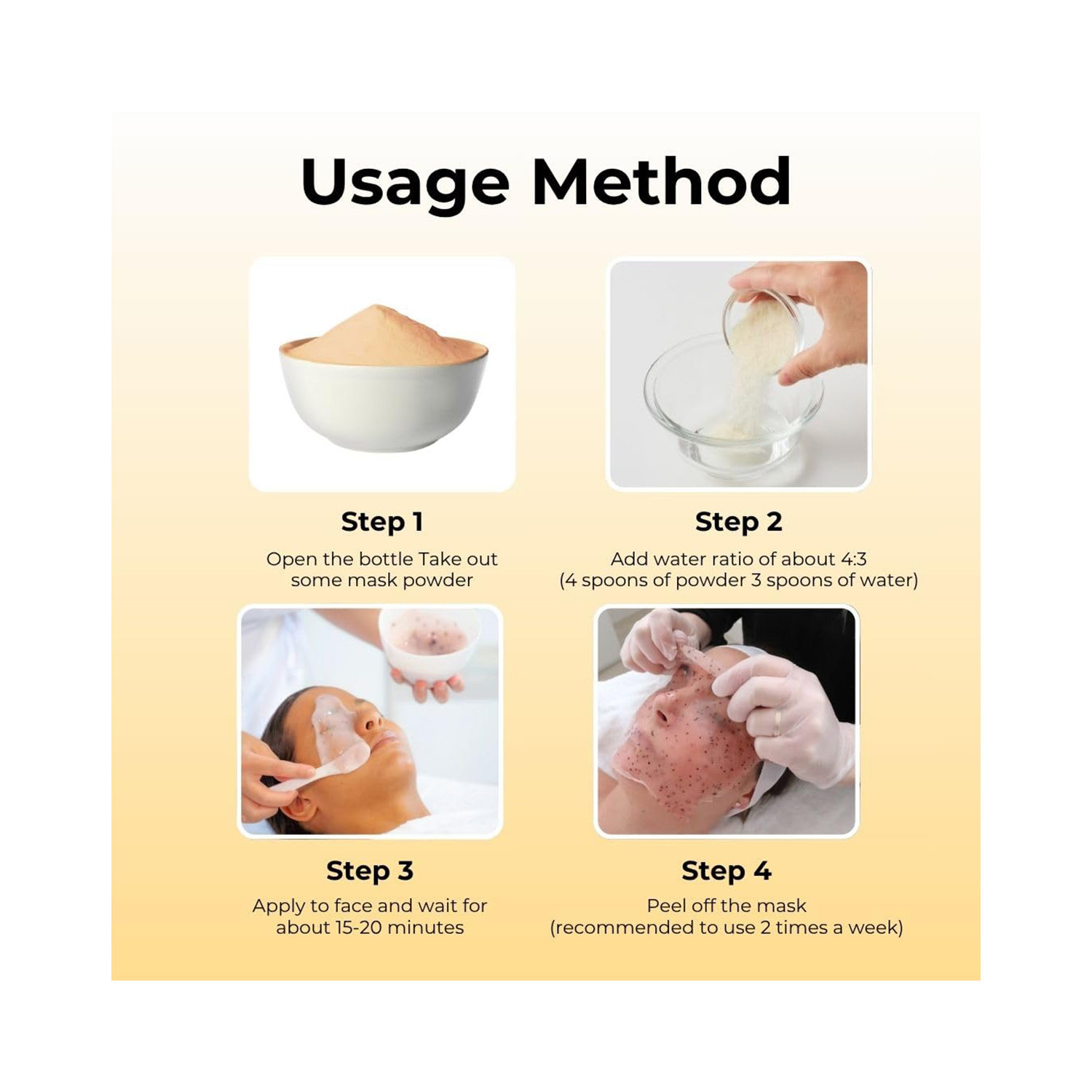 Usage Method

Step 1

Open the bottle Take out some mask powder

Step 2

Add water ratio of about 4:3 (4 spoons of powder 3 spoons of water)

Step 3

Apply to face and wait for about 15-20 minutes

Step 4

Peel off the mask (recommended to use 2 times a week)