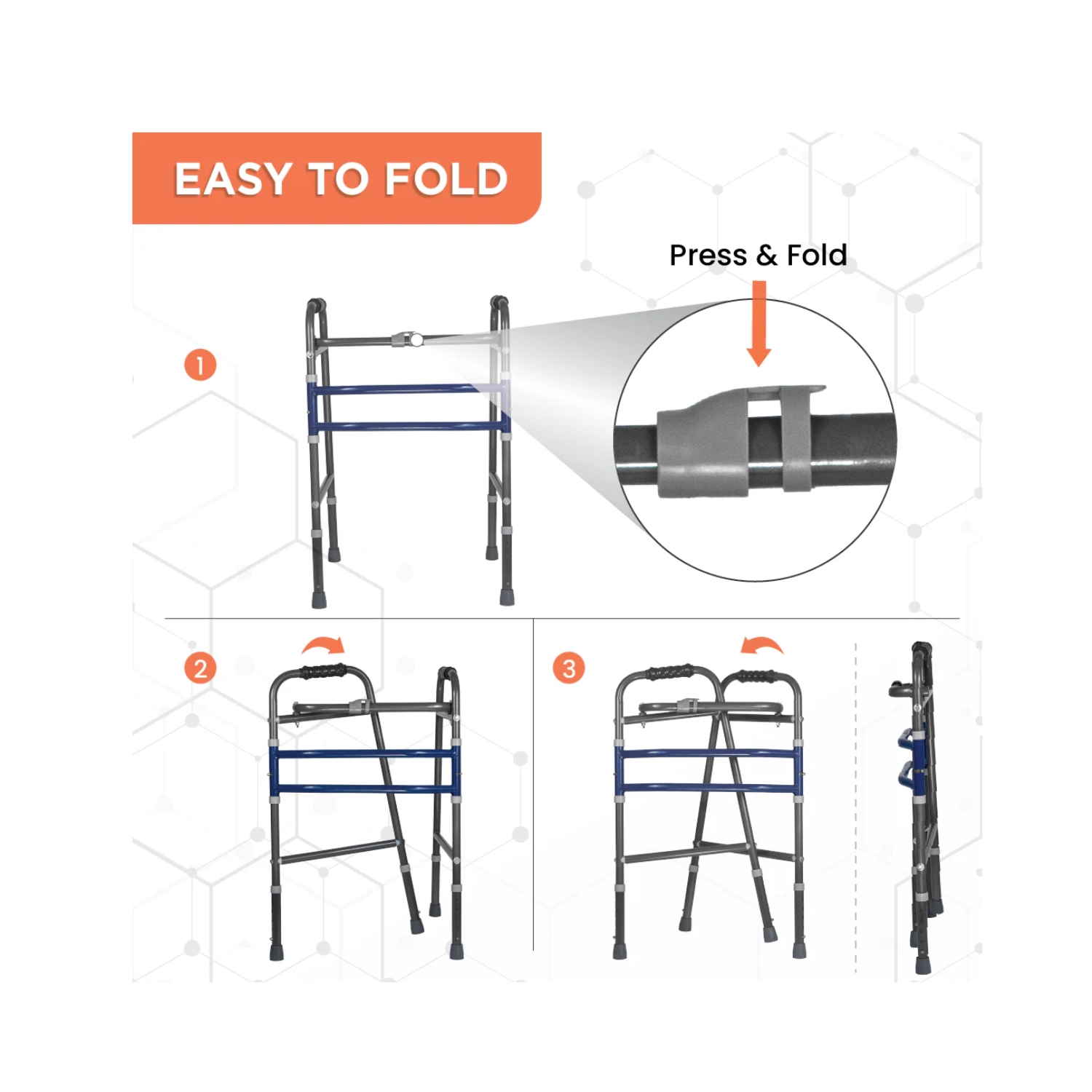 EASY TO FOLD

Press & Fold

1

2

3